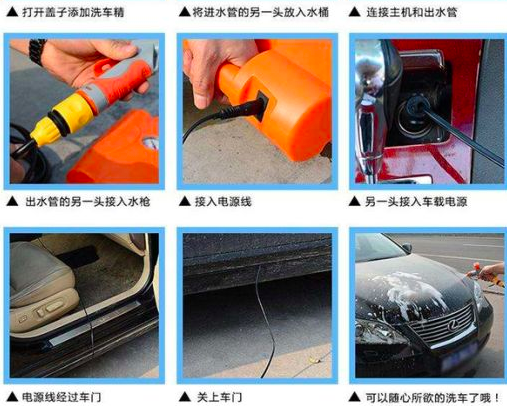 ▲ 打开盖子添加洗车精

▲ 将进水管的另一头放入水桶

▲ 连接主机和出水管

▲ 出水管的另一头接入水枪

▲ 接入电源线

▲ 另一头接入车载电源

▲ 电源线经过车门

▲ 关上车门

▲ 可以随心所欲的洗车了哦！